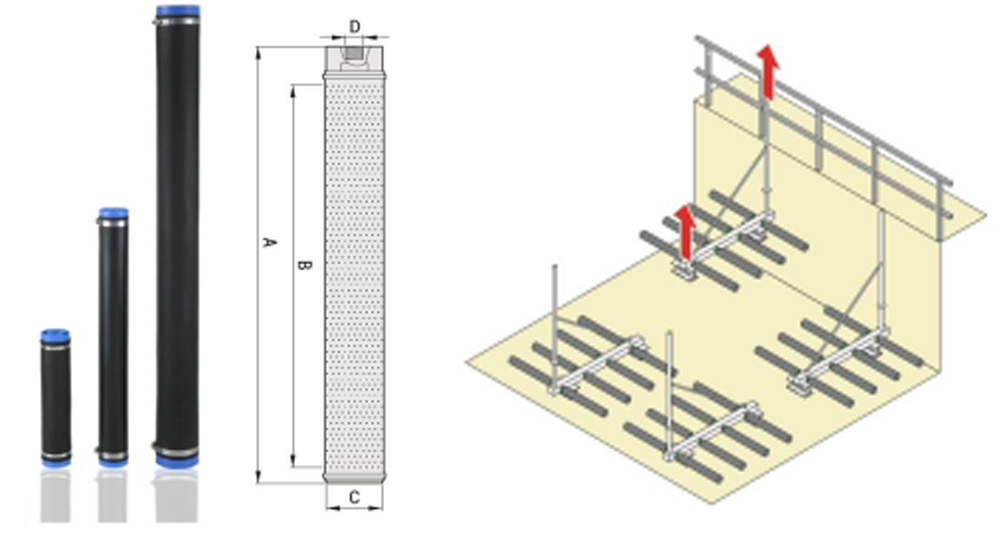 D
A
B
C